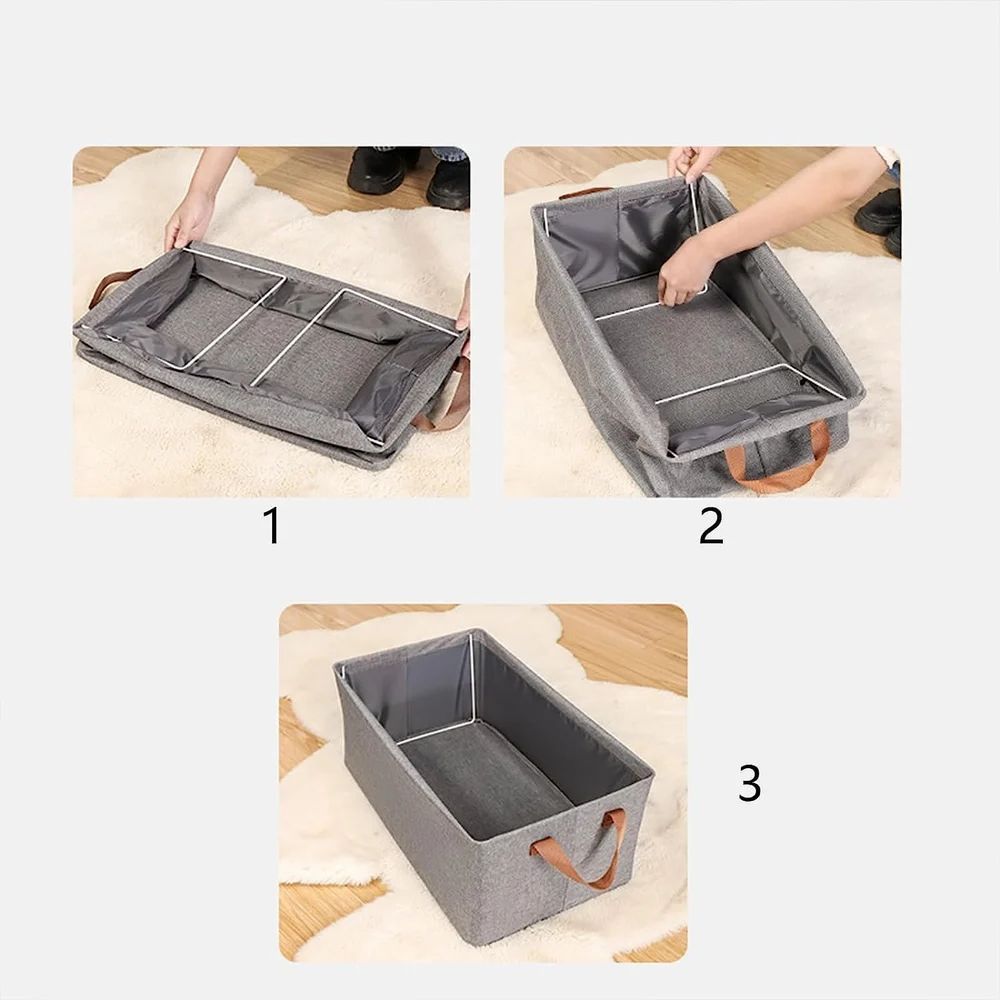 1

2

3