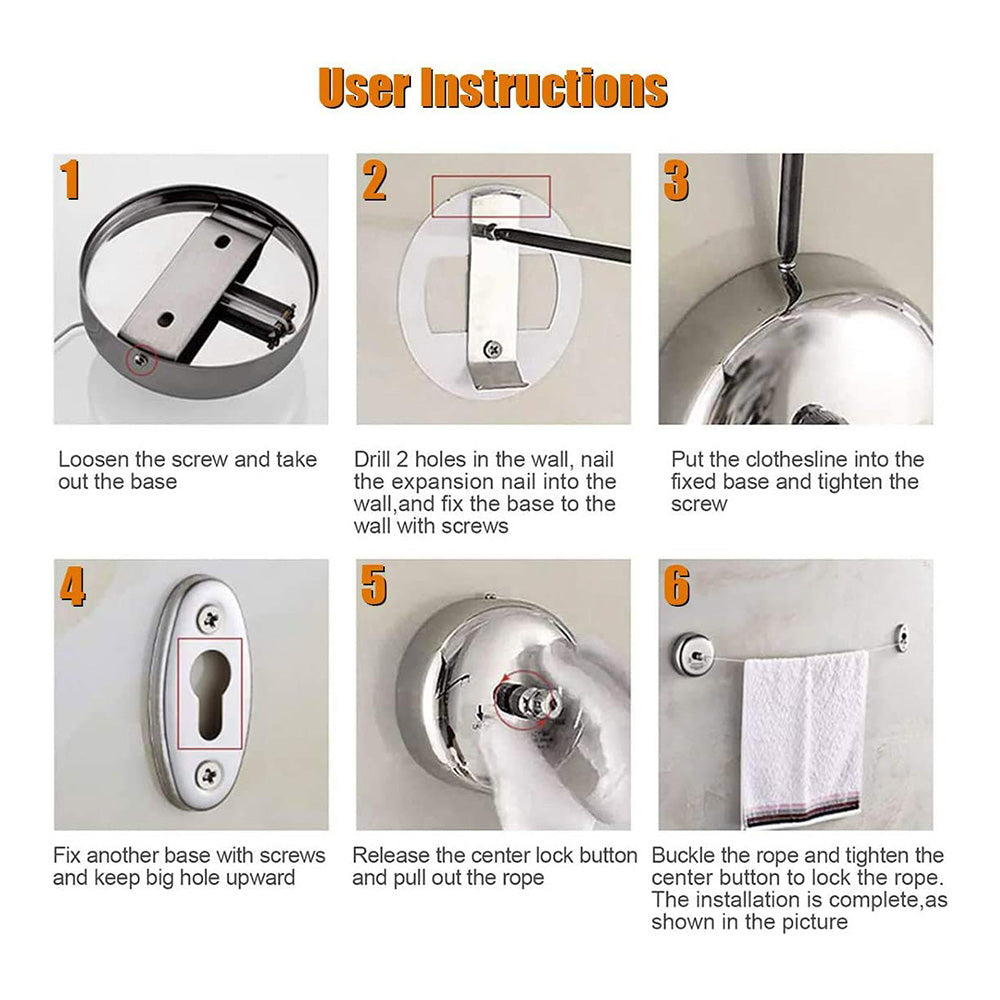 User Instructions

1

Loosen the screw and take out the base

2

Drill 2 holes in the wall, nail the expansion nail into the wall,and fix the base to the wall with screws

3

Put the clothesline into the fixed base and tighten the screw

4

Fix another base with screws and keep big hole upward

5

Release the center lock button and pull out the rope

6

Buckle the rope and tighten the center button to lock the rope. The installation is complete,as shown in the picture