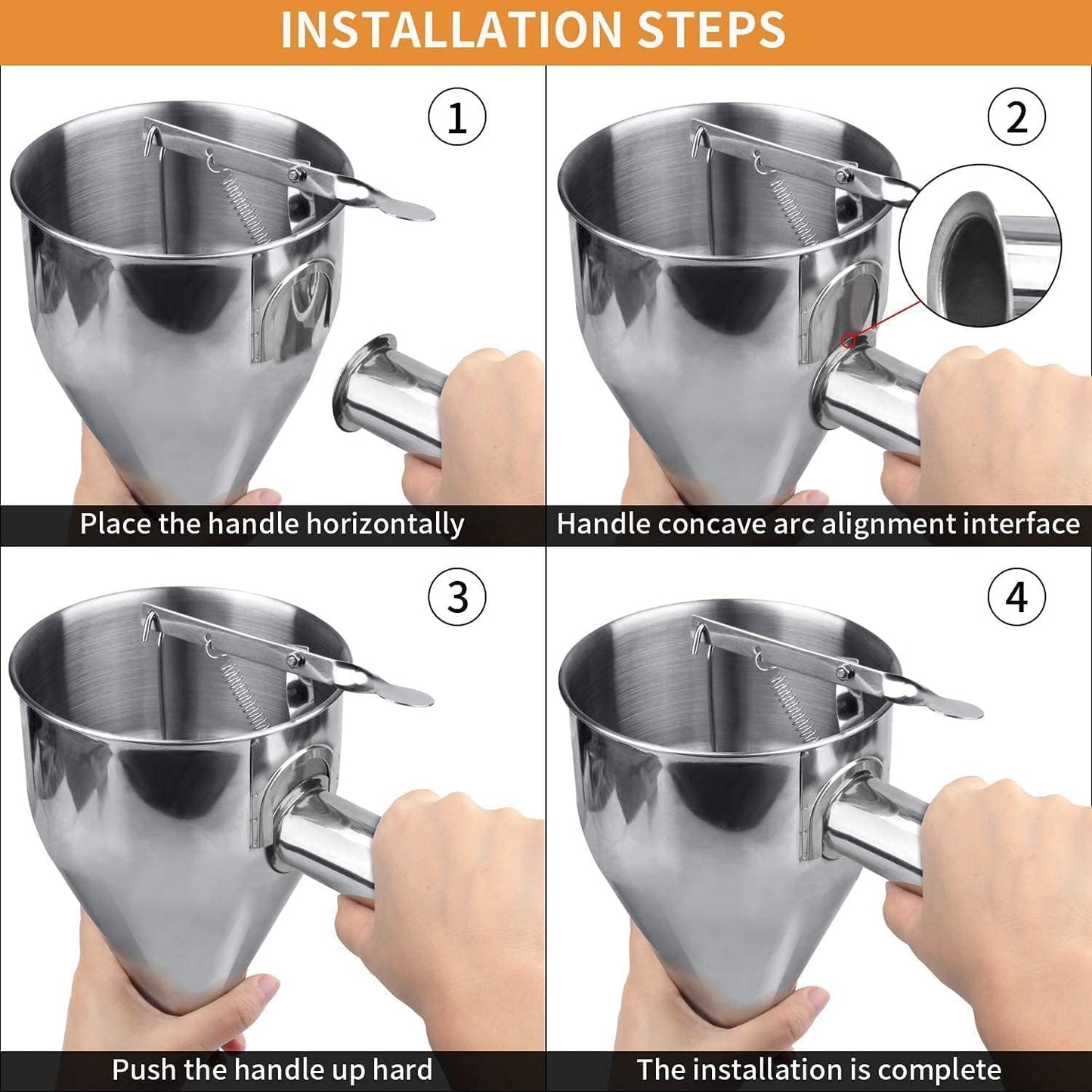 INSTALLATION STEPS

1

Place the handle horizontally

2

Handle concave arc alignment interface

3

Push the handle up hard

4

The installation is complete