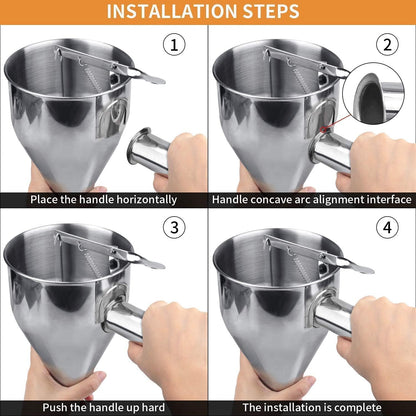 INSTALLATION STEPS

1

Place the handle horizontally

2

Handle concave arc alignment interface

3

Push the handle up hard

4

The installation is complete